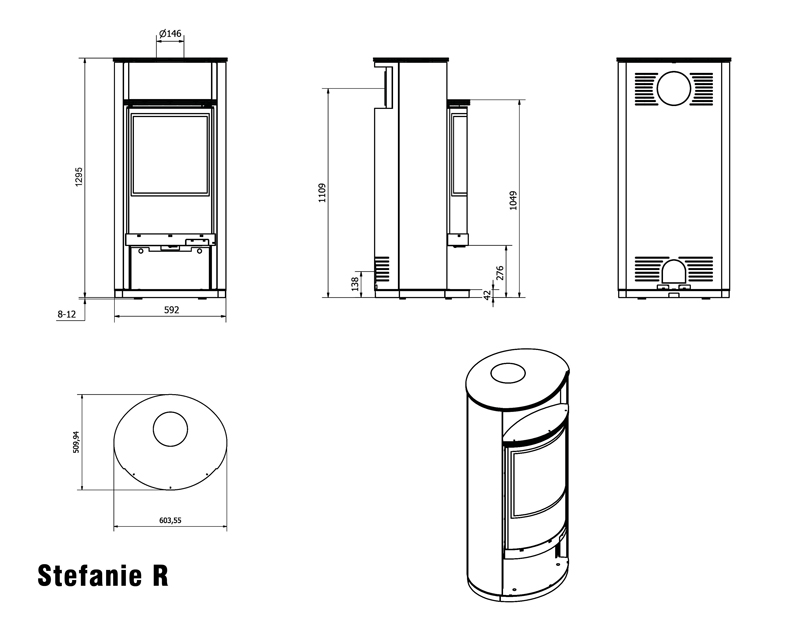 Ø146

1295

8-12

592

1109

138

1049

276

42

509,94

603,55

Stefanie R