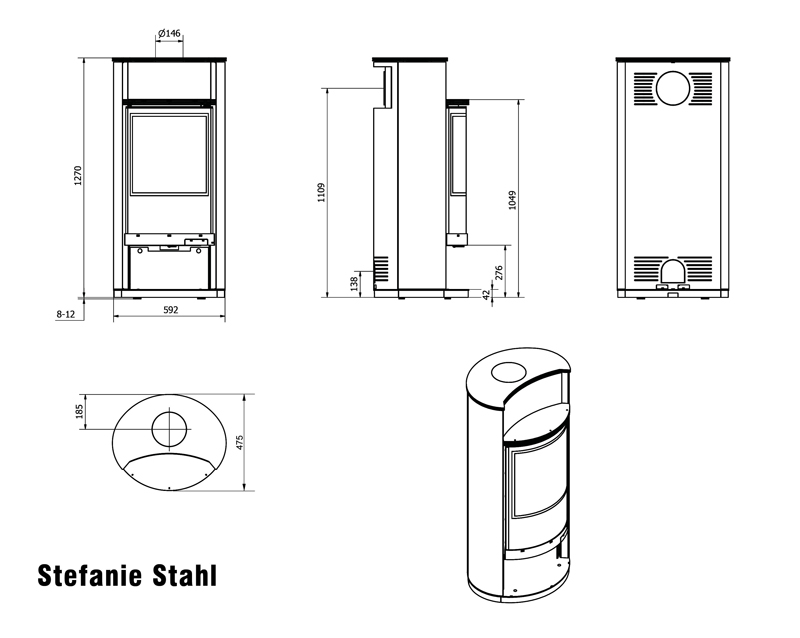 Ø146

1270

8-12

592

1109

138

1049

276

42

185

475

Stefanie Stahl